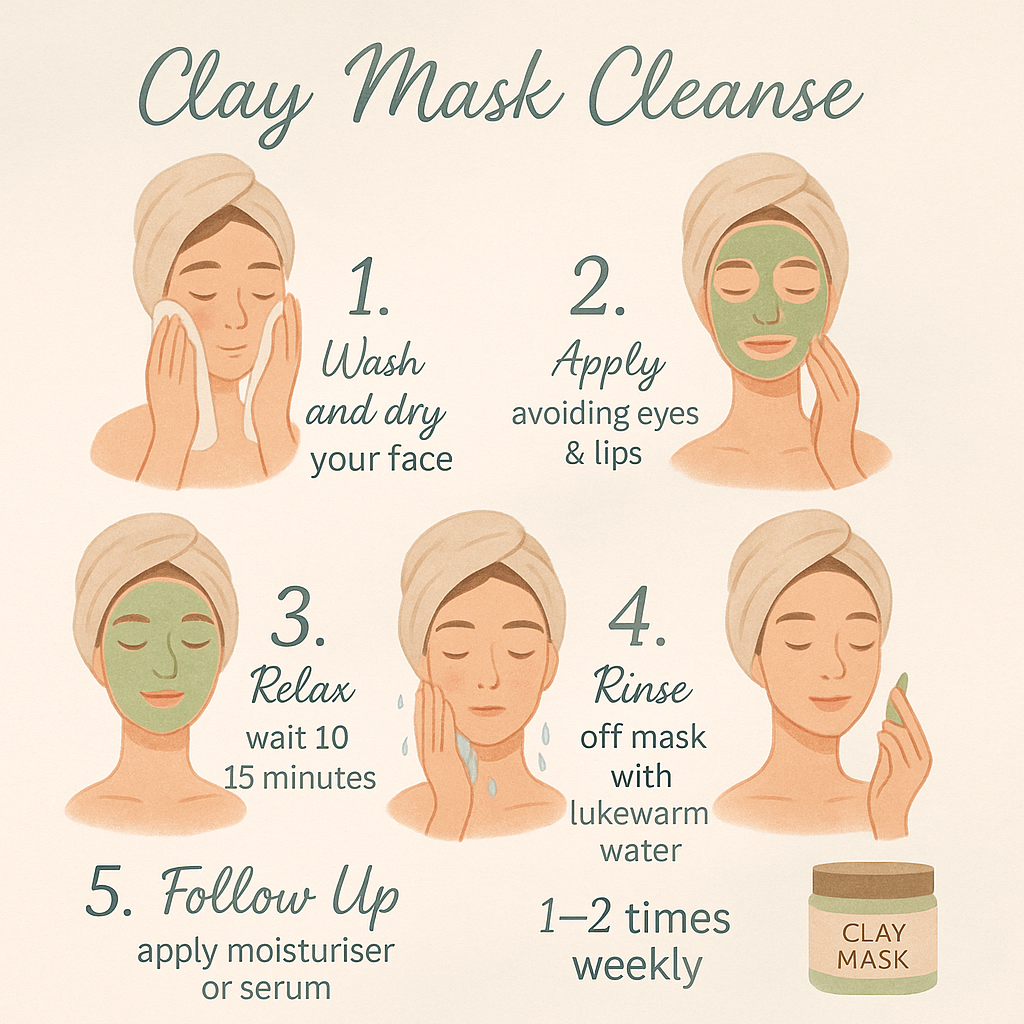 Clay Mask Cleanse

1. Wash and dry your face

2. Apply avoiding eyes & lips

3. Relax wait 10 15 minutes

4. Rinse off mask with lukewarm water

5. Follow Up apply moisturiser or serum

1–2 times weekly

CLAY MASK